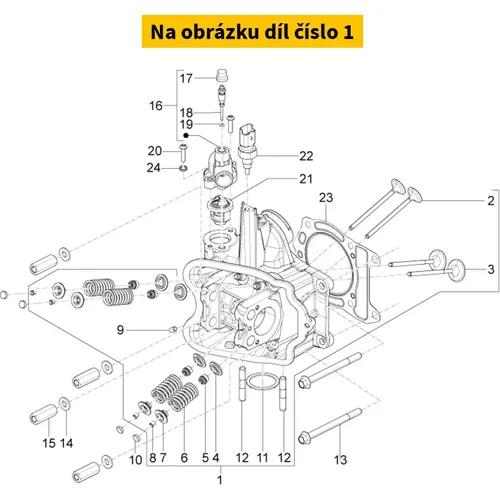 Na obrázku díl číslo 1

17
16
18
19
20
24
22
21
23
2
3
9
15 14
10 8 7 6 5 4 12 11 12
13
1