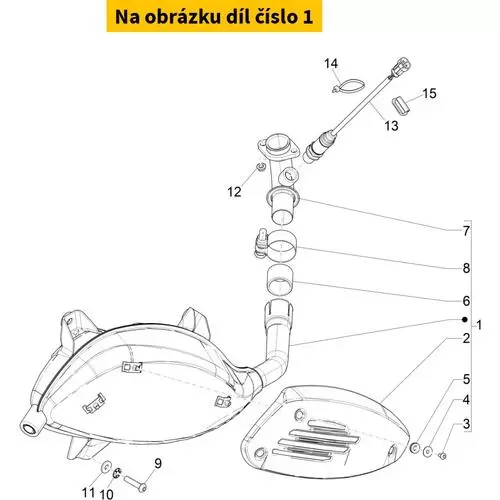 Na obrázku díl číslo 1

14
15
13
12
7
8
6
1
2
5
4
3
9
11
10