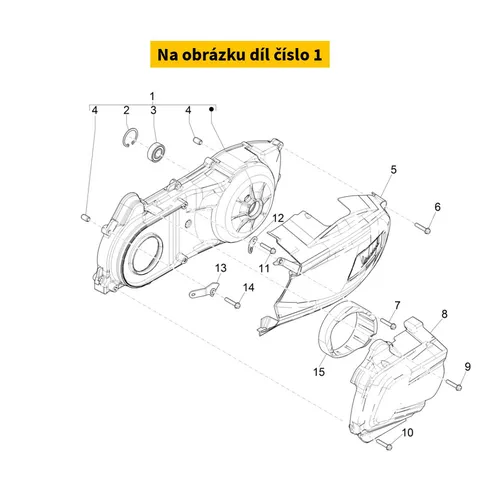 Na obrázku díl číslo 1

1
4 2 3 4
5
6
12
11
13
14
7
8
15
9
10