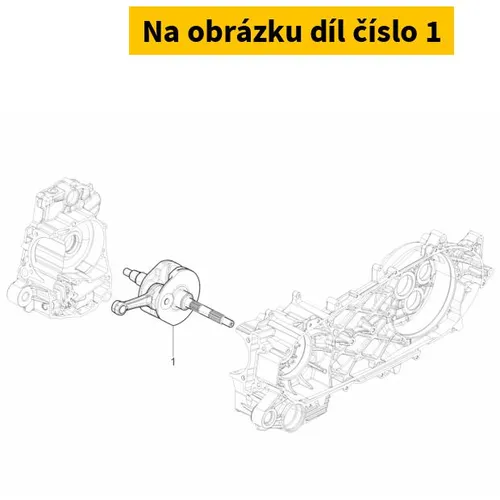 Na obrázku díl číslo 1

1