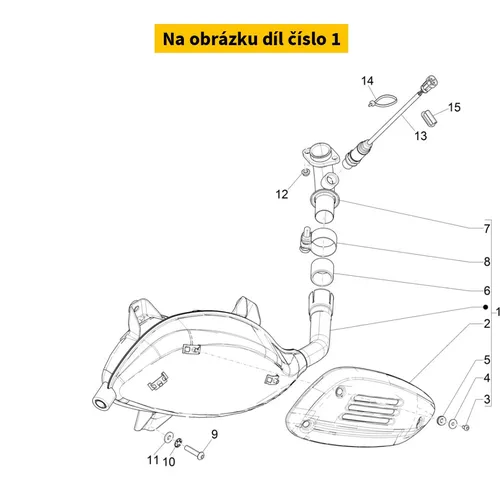 Na obrázku díl číslo 1

14
15
13
12
7
8
6
1
2
5
4
3
9
11
10