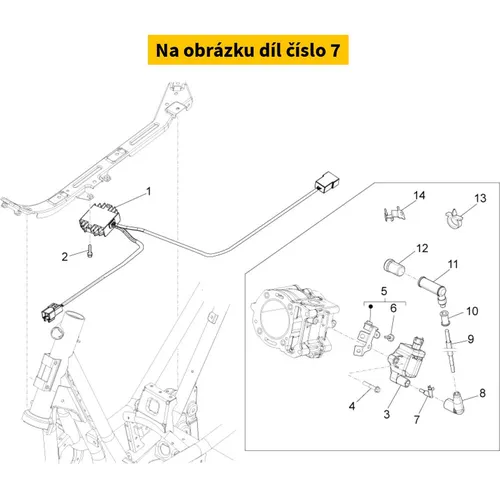 Na obrázku díl číslo 7

1
2
14
13
12
11
5
6
10
9
8
4
3
7