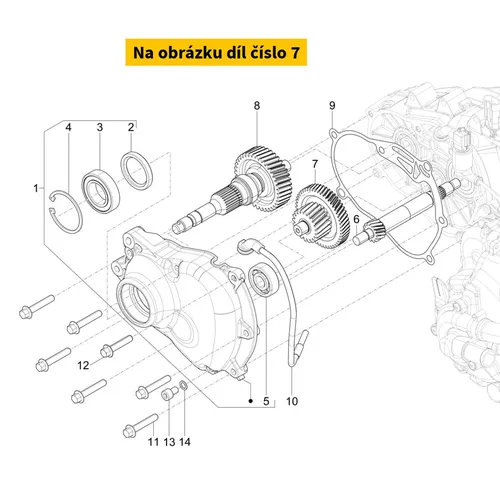 Na obrázku díl číslo 7

8
9
4
3
2
1
7
6
12
5
10
11
13
14