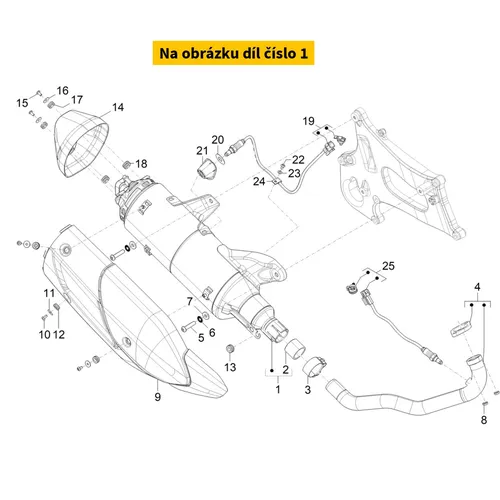 Na obrázku díl číslo 1

15
16
17
14
18
21
20
19
22
23
24
25
4
11
10
12
7
5
6
13
2
1
3
9
8