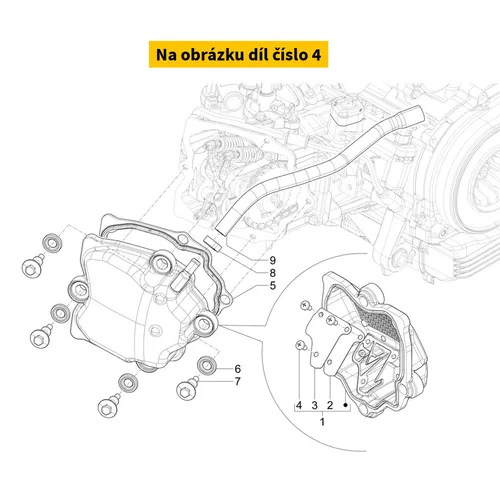 Na obrázku díl číslo 4

9
8
5
6
7
4 3 2 •
1