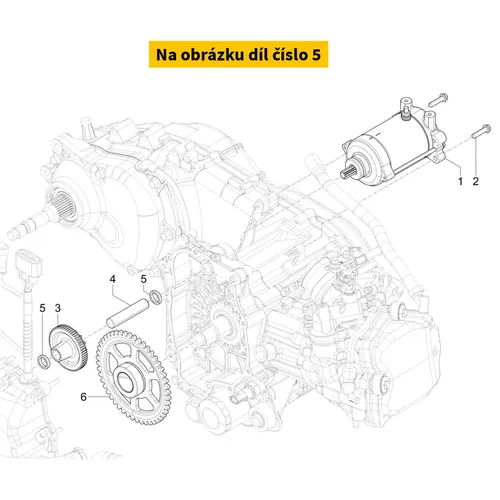 Na obrázku díl číslo 5

1 2

4 5

5 3

6