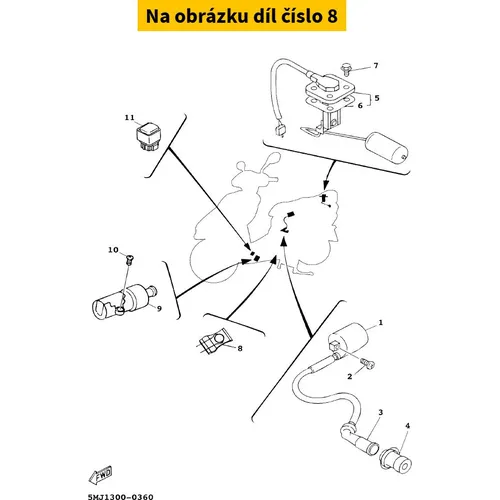 Na obrázku díl číslo 8

7
5
6
11
10
9
8
1
2
3
4
FWD
5MJ1300-0360