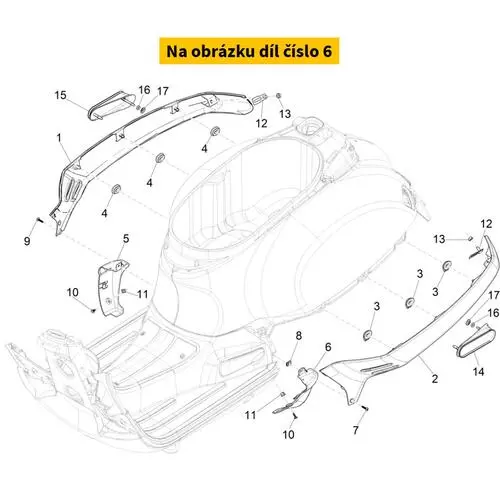 Na obrázku díl číslo 6

15
16
17
12
13
1
4
4
4
9
5
10
11
13
12
3
3
3
17
16
8
6
2
14
11
10
7