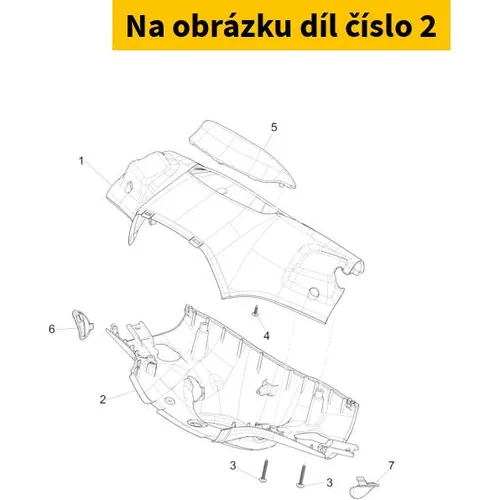 Na obrázku díl číslo 2

5
1
6
4
2
3
3
7