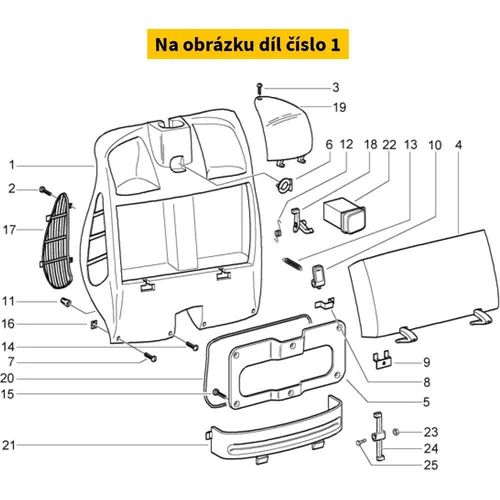 Na obrázku díl číslo 1

3
19
6
12
18
22
13
10
4
1
2
17
11
16
14
7
20
15
21
9
8
5
23
24
25