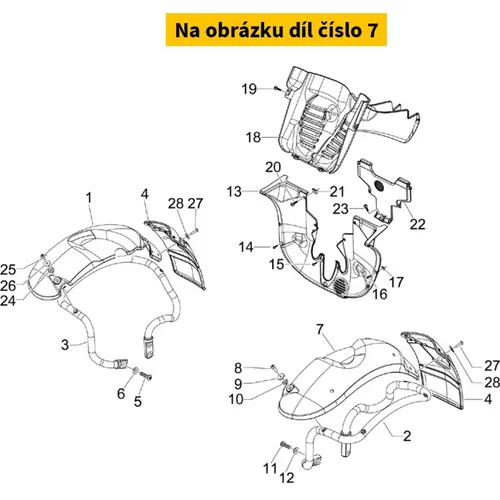 Na obrázku díl číslo 7

19
18
20
13
21
23
22
14
15
17
16
1
4
28
27
25
26
24
3
6
5
7
8
9
10
27
28
4
2
11
12