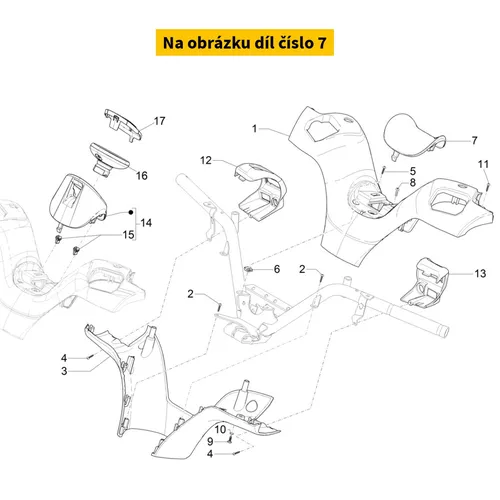 Na obrázku díl číslo 7

17
1
7
12
16
5
11
8
14
15
6
2
13
2
4
3
10
9
4