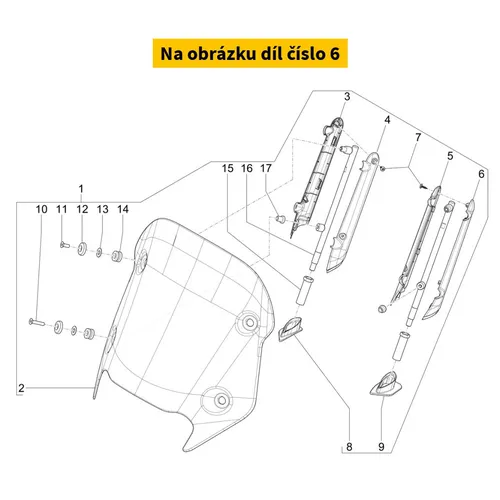 Na obrázku díl číslo 6

3
4
7
5
6
15
16
17
1
10
11
12
13
14
2
8
9