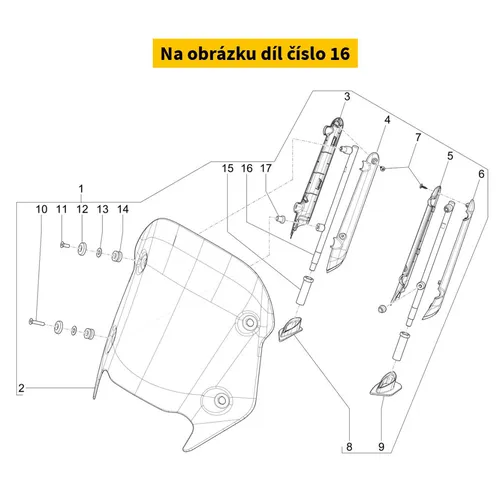 Na obrázku díl číslo 16

3
4
7
5
6
15
16
17
1
10
11
12
13
14
2
8
9