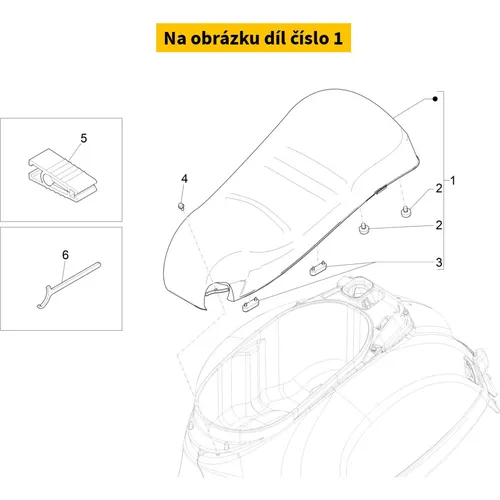 Na obrázku díl číslo 1

5

6

4

1

2

2

3