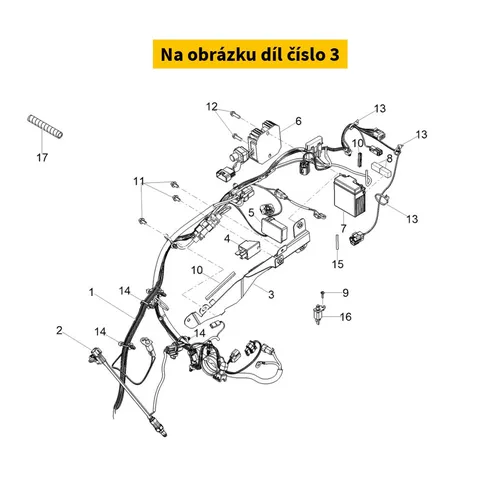 Na obrázku díl číslo 3

12
6
13
13
17
10
8
11
5
7
13
4
15
10
3
1
14
9
16
2
14
14