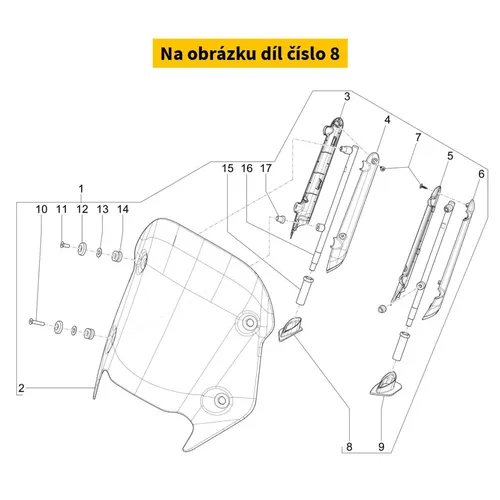 Na obrázku díl číslo 8

3
4
7
5
6
15
16
17
1
10
11
12
13
14
2
8
9