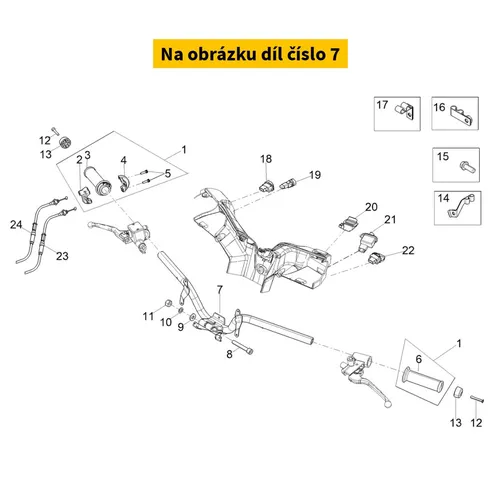 Na obrázku díl číslo 7

17
16
15
14
12
13
1
2
3
4
5
18
19
20
21
22
24
23
7
11
10
9
8
1
6
13
12