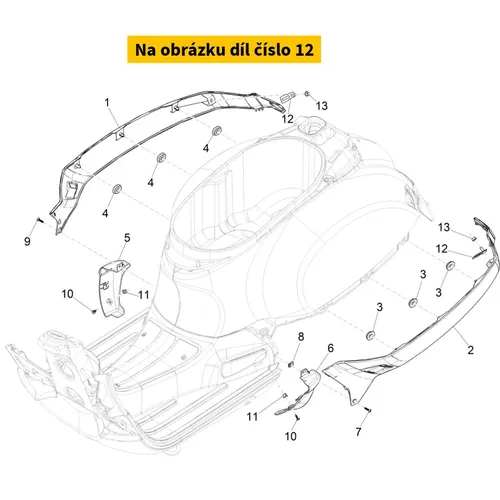 Na obrázku díl číslo 12

1
12
13
4
4
4
9
5
10
11
13
12
3
3
3
2
8
6
11
10
7