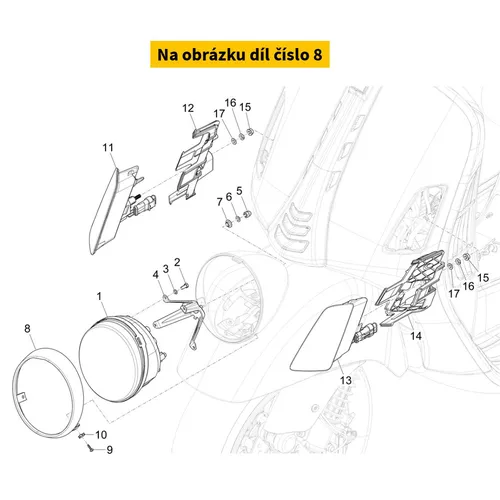 Na obrázku díl číslo 8

12
16
15
17
11
7
6
5
4
3
2
1
8
15
16
17
14
13
10
9