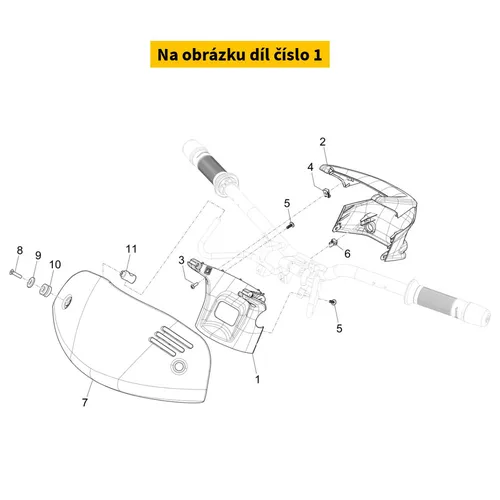 Na obrázku díl číslo 1

2
4
5
8
9
10
11
3
6
5
1
7