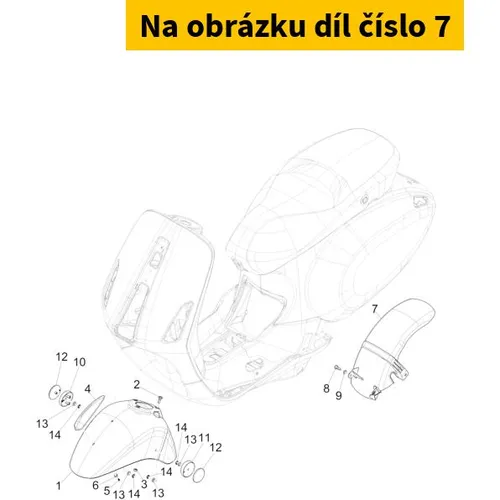 Na obrázku díl číslo 7

7
12
10
4
2
8
9
13
14
14
13
11
12
14
1
6
5
13
14
3
13