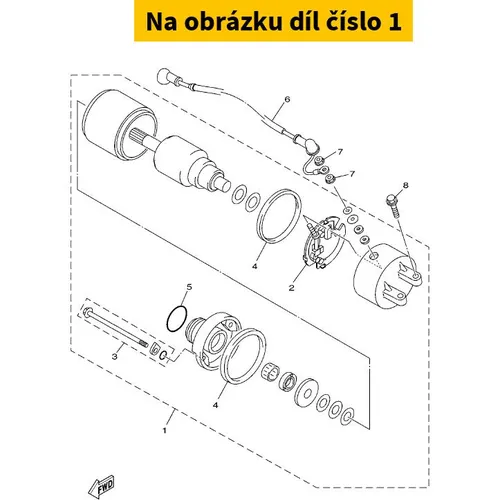 Na obrázku díl číslo 1

6
7
7
8
4
2
5
3
4
1
FWD