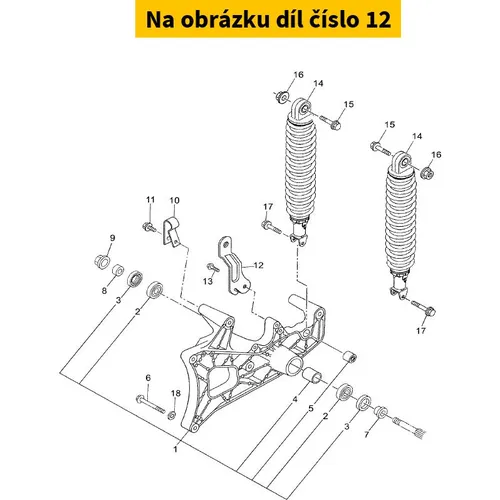 Na obrázku díl číslo 12

16
14
15
15
14
16
11
10
17
9
12
13
8
3
2
17
6
18
4
5
2
3
7
1