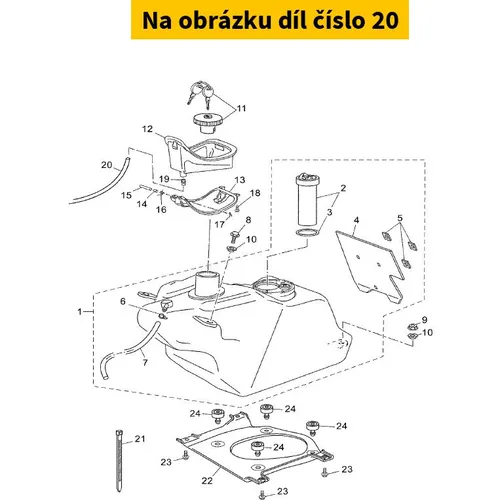 Na obrázku díl číslo 20

11
12
20
19
13
15
14
16
18
17
8
10
2
3
4
5
1
6
7
9
10
24
24
24
24
21
23
22
23
23