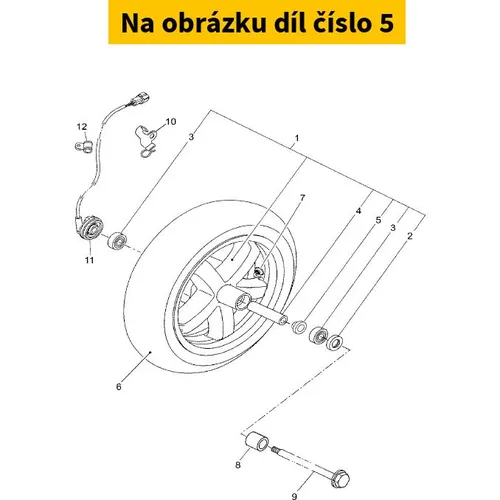 Na obrázku díl číslo 5

12
10
3
1
7
4
5
3
2
11
6
8
9