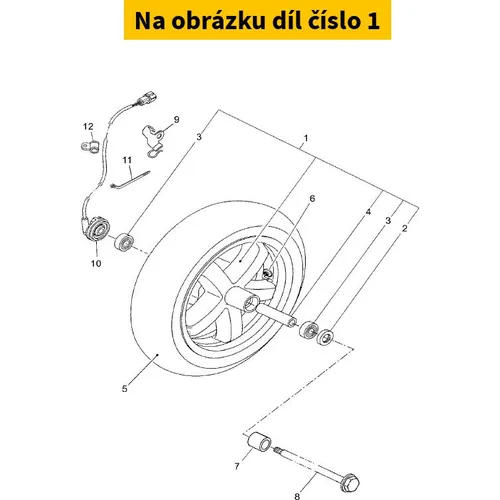 Na obrázku díl číslo 1

12
9
3
1
11
6
4
3
2
10
5
7
8