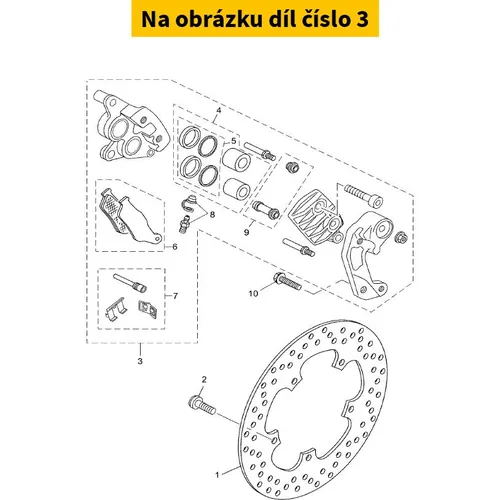 Na obrázku díl číslo 3

4
5
8
9
6
7
10
3
2
1