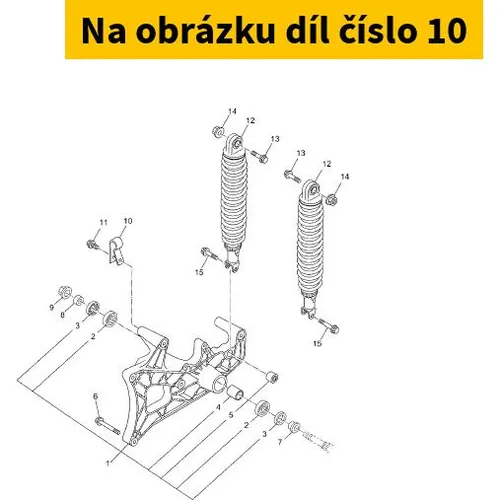 Na obrázku díl číslo 10

14
12
13
13
12
14
11
10
15
9
8
3
2
15
6
4
5
2
3
7
1