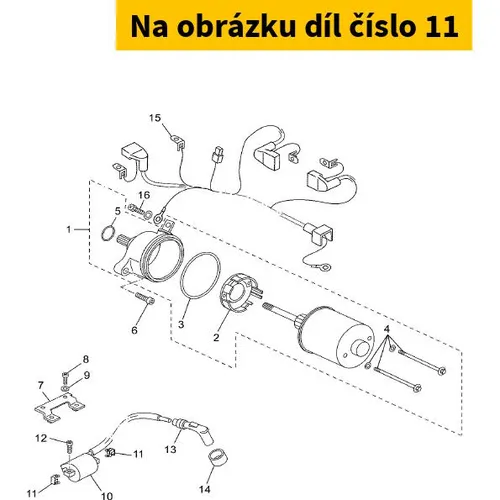 Na obrázku díl číslo 11

15
16
5
1
6
3
2
4
8
9
7
12
11
13
11
10
14