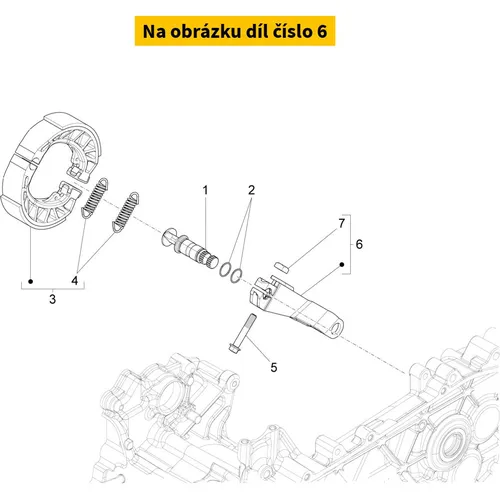 Na obrázku díl číslo 6

1
2
7
6
4
3
5