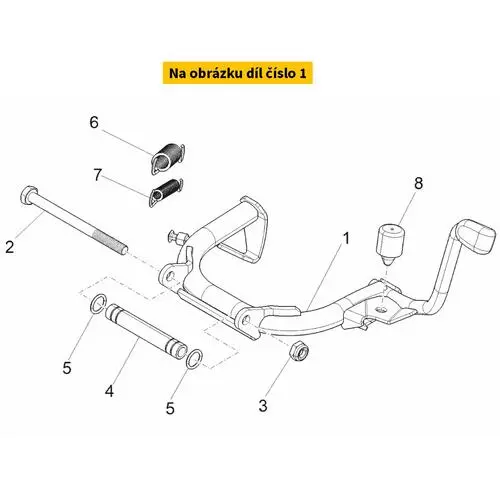 Na obrázku díl číslo 1

6

7

8

2

1

5

4

5

3