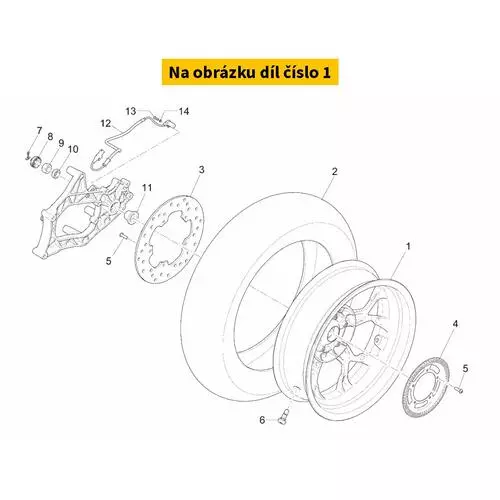 Na obrázku díl číslo 1

13
14
12
7
8
9
10
3
2
11
5
1
4
5
6