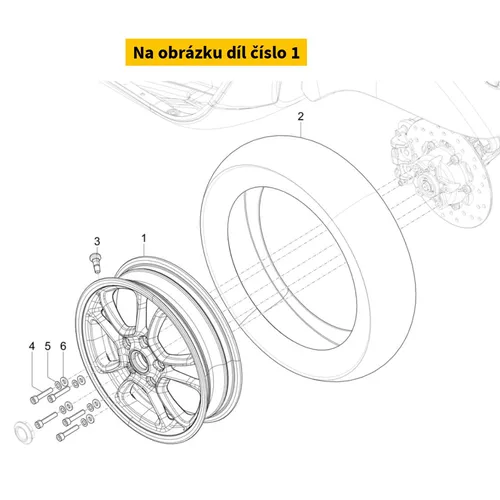 Na obrázku díl číslo 1

2

3

1

4

5

6