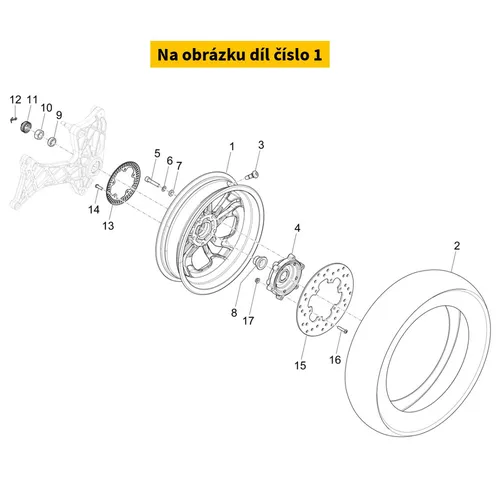 Na obrázku díl číslo 1

12
11
10
9
5
6
7
1
3
14
13
4
2
8
17
15
16