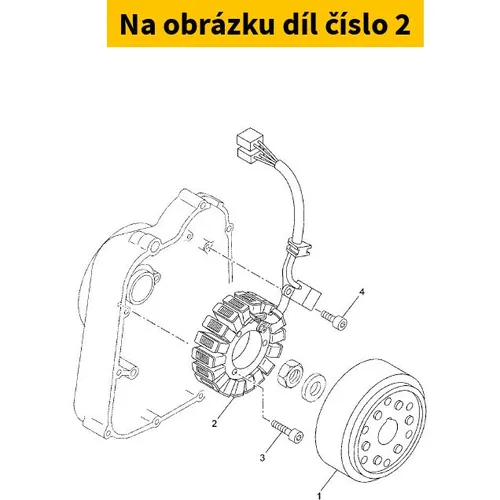 Na obrázku díl číslo 2

4

2

3

1