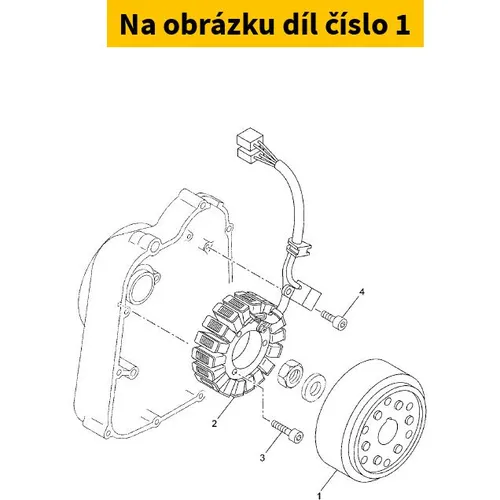 Na obrázku díl číslo 1

4

2

3

1