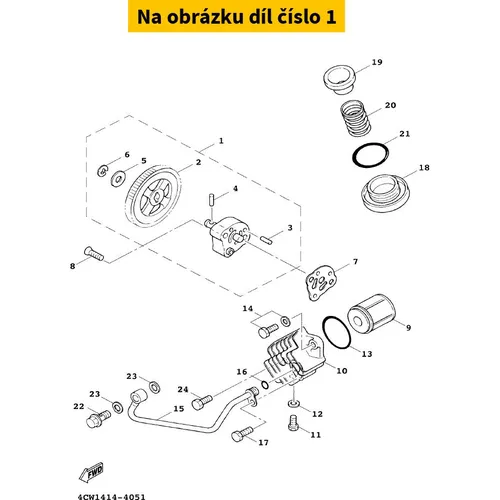 Na obrázku díl číslo 1

19
20
21
18
1
6
5
2
4
3
8
7
14
9
13
10
16
23
24
23
22
15
12
11
17
FWD
4CW1414-4051