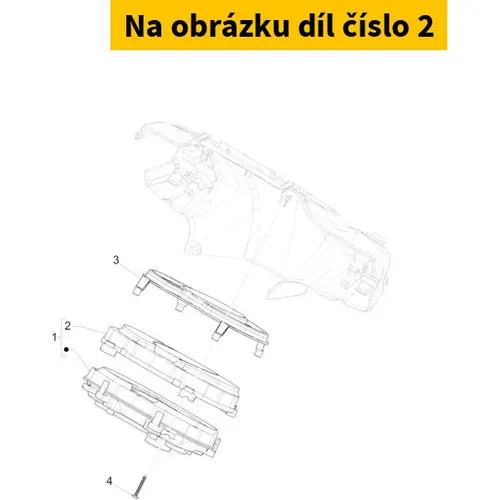 Na obrázku díl číslo 2

3

2

1

4