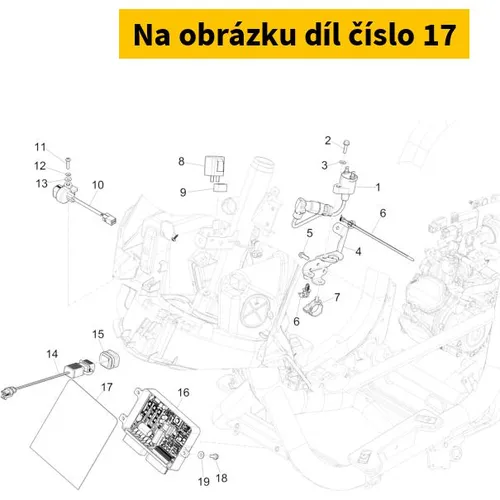 Na obrázku díl číslo 17

11
12
13
10
8
9
2
3
1
6
5
4
7
6
15
14
17
16
19
18