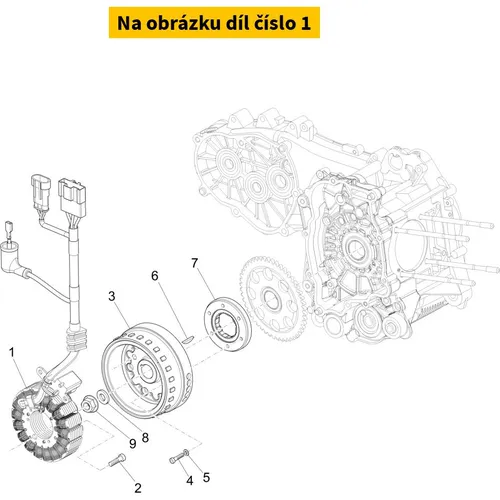 Na obrázku díl číslo 1

7
6
3
1
9
8
2
4
5