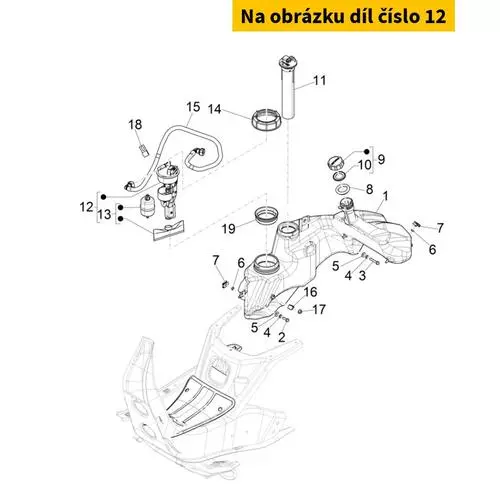 Na obrázku díl číslo 12

11
15
14
18
9
10
8
1
12
13
19
7
6
7
6
5
4
3
16
17
5
4
2