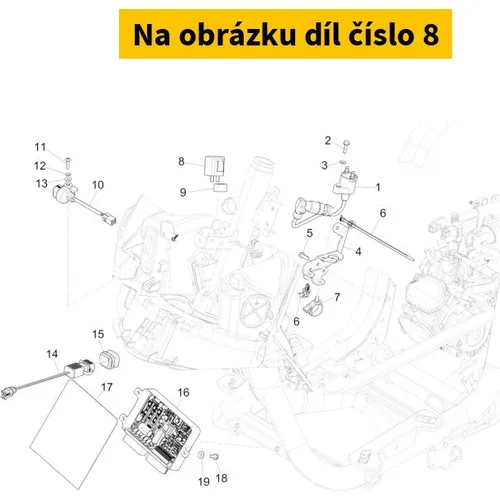 Na obrázku díl číslo 8

11
12
13
10
8
9
2
3
1
6
5
4
7
6
15
14
17
16
19
18