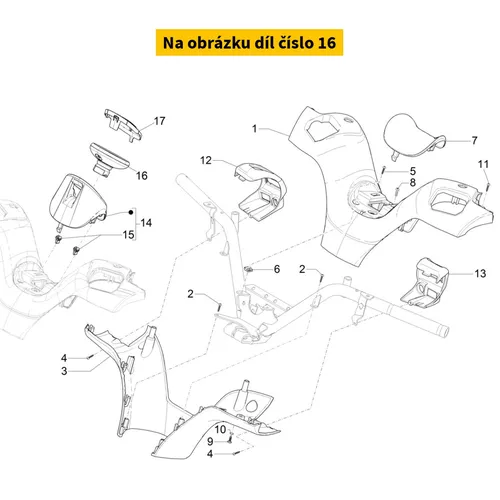 Na obrázku díl číslo 16

17
1
7
12
16
5
11
8
14
15
6
2
13
2
4
3
10
9
4