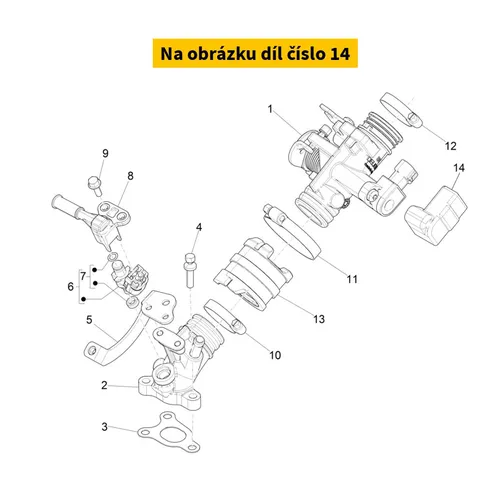 Na obrázku díl číslo 14

1
12
14
9
8
4
11
7
6
13
5
10
2
3