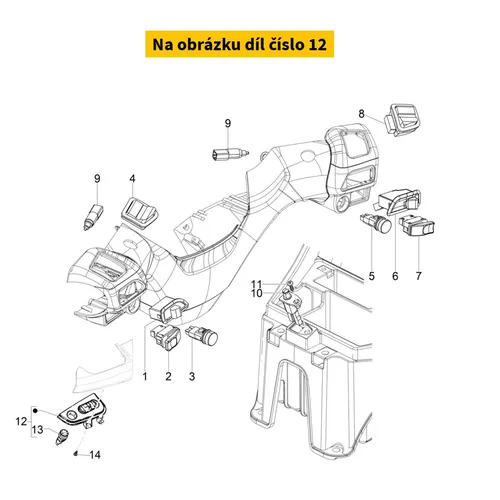 Na obrázku díl číslo 12

8
9
9
4
5
6
7
11
10
1
2
3
12
13
14